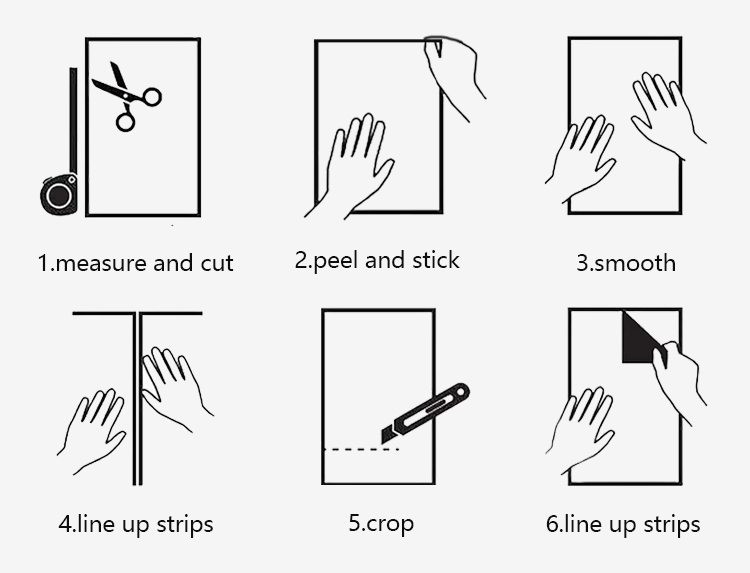 1.measure and cut

2.peel and stick

3.smooth

4.line up strips

5.crop

6.line up strips